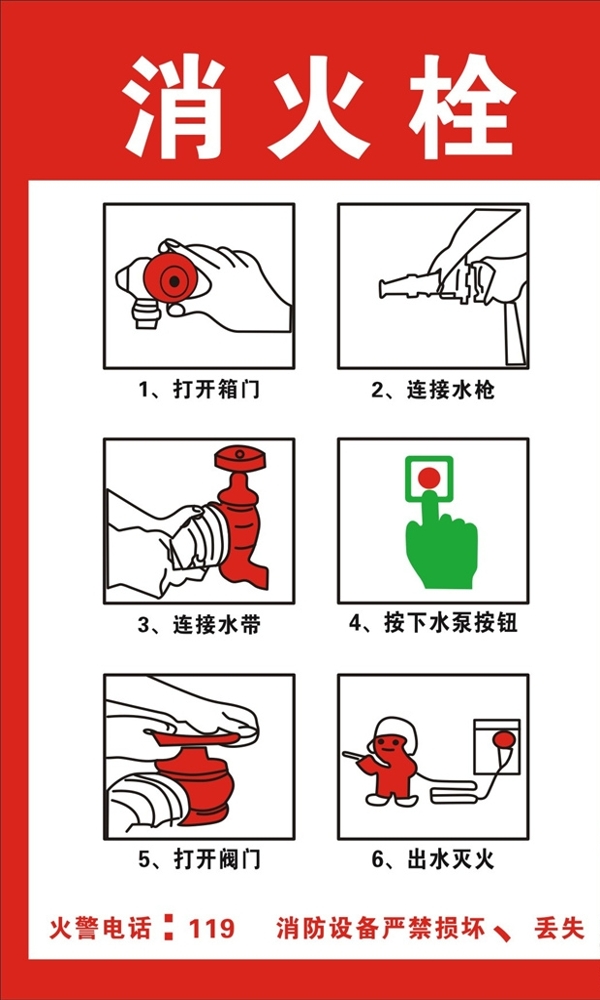 消火栓

1、打开箱门

2、连接水枪

3、连接水带

4、按下水泵按钮

5、打开阀门

6、出水灭火

火警电话：119　消防设备严禁损坏、丢失